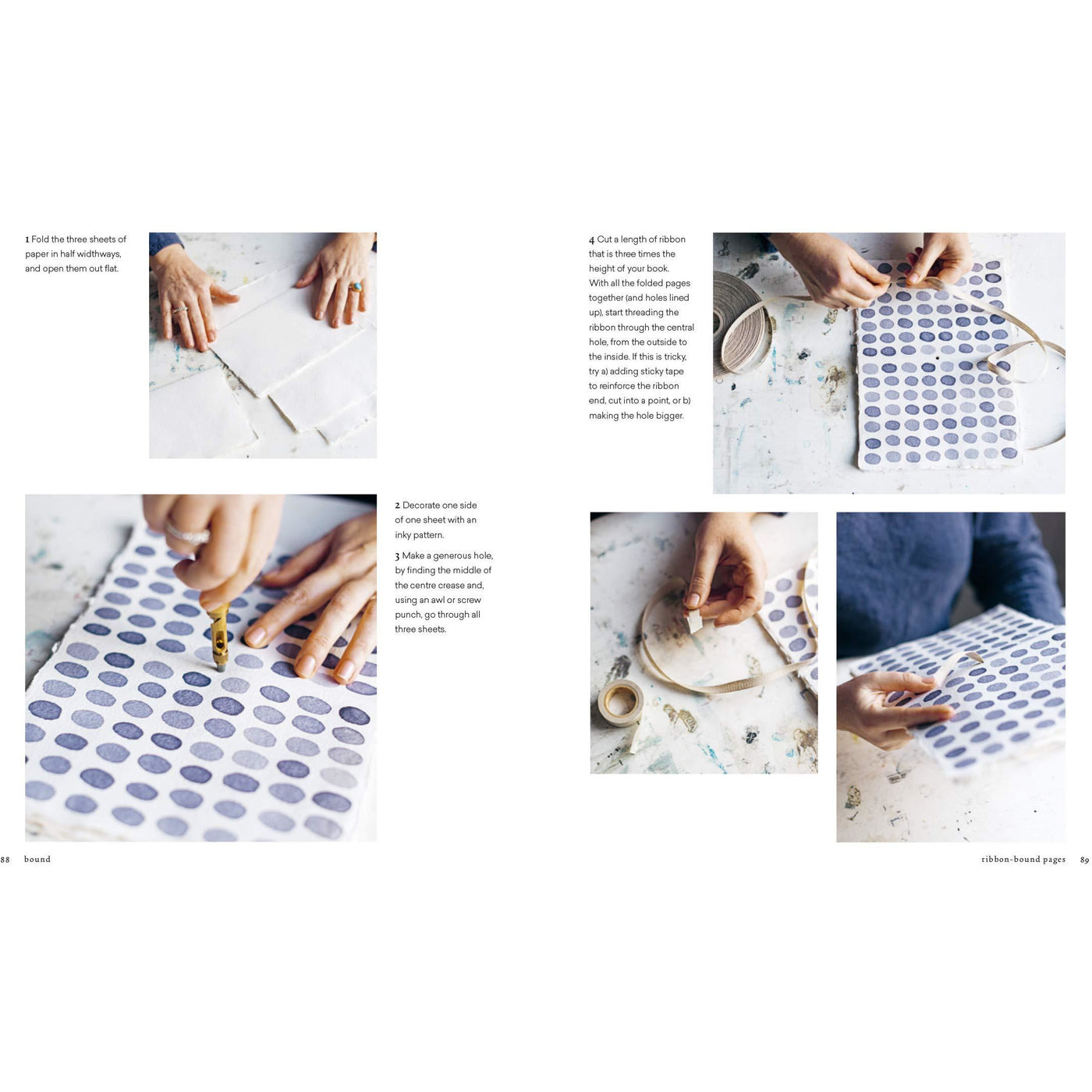 1 Fold the three sheets of paper in half widthways, and open them out flat.

2 Decorate one side of one sheet with an inky pattern.

3 Make a generous hole, by finding the middle of the centre crease and, using an awl or screw punch, go through all three sheets.

88 bound

4 Cut a length of ribbon that is three times the height of your book. With all the folded pages together (and holes lined up), start threading the ribbon through the central hole, from the outside to the inside. If this is tricky, try a) adding sticky tape to reinforce the ribbon end, cut into a point, or b) making the hole bigger.

ribbon-bound pages 89