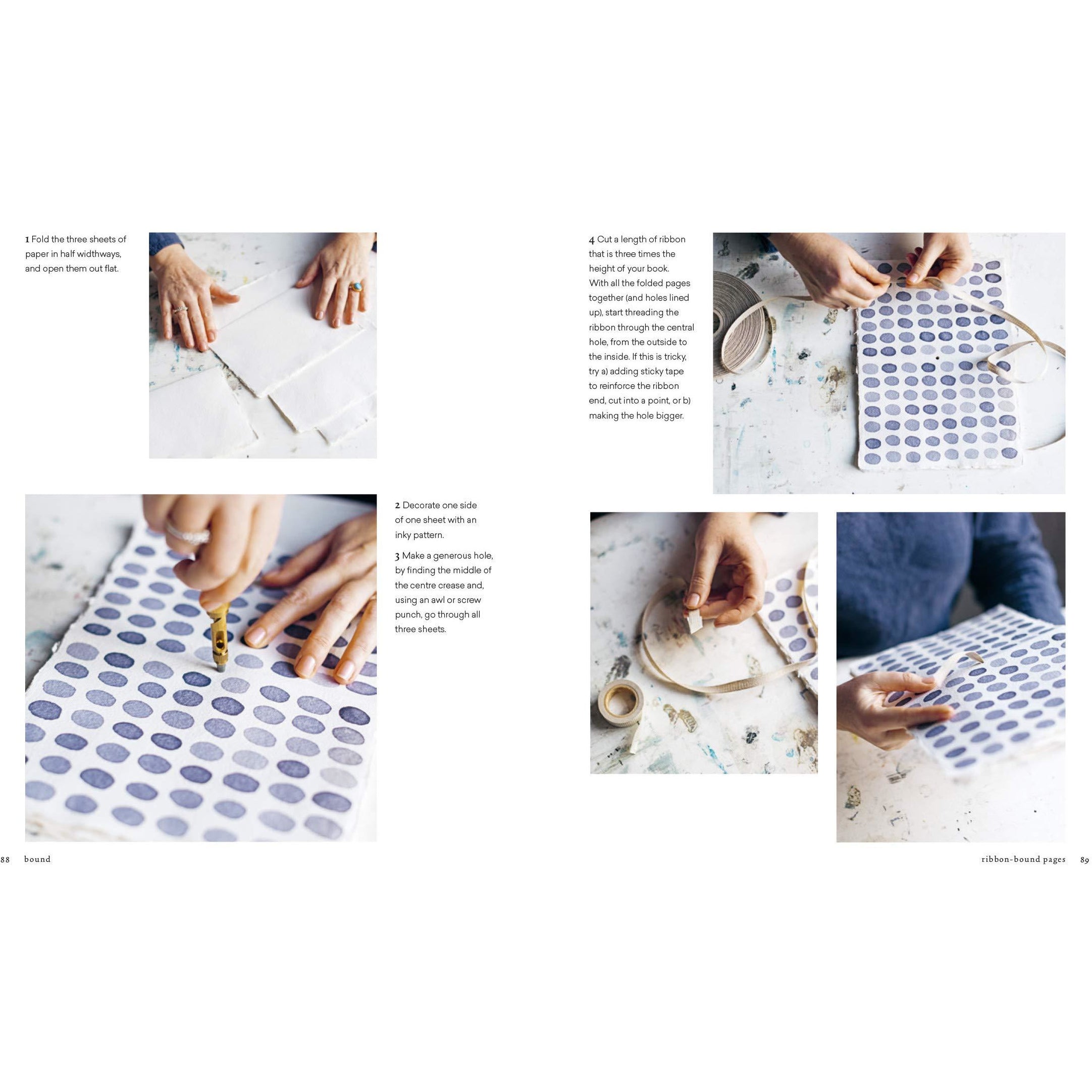 1 Fold the three sheets of paper in half widthways, and open them out flat.

2 Decorate one side of one sheet with an inky pattern.

3 Make a generous hole, by finding the middle of the centre crease and, using an awl or screw punch, go through all three sheets.

88 bound

4 Cut a length of ribbon that is three times the height of your book. With all the folded pages together (and holes lined up), start threading the ribbon through the central hole, from the outside to the inside. If this is tricky, try a) adding sticky tape to reinforce the ribbon end, cut into a point, or b) making the hole bigger.

ribbon-bound pages 89