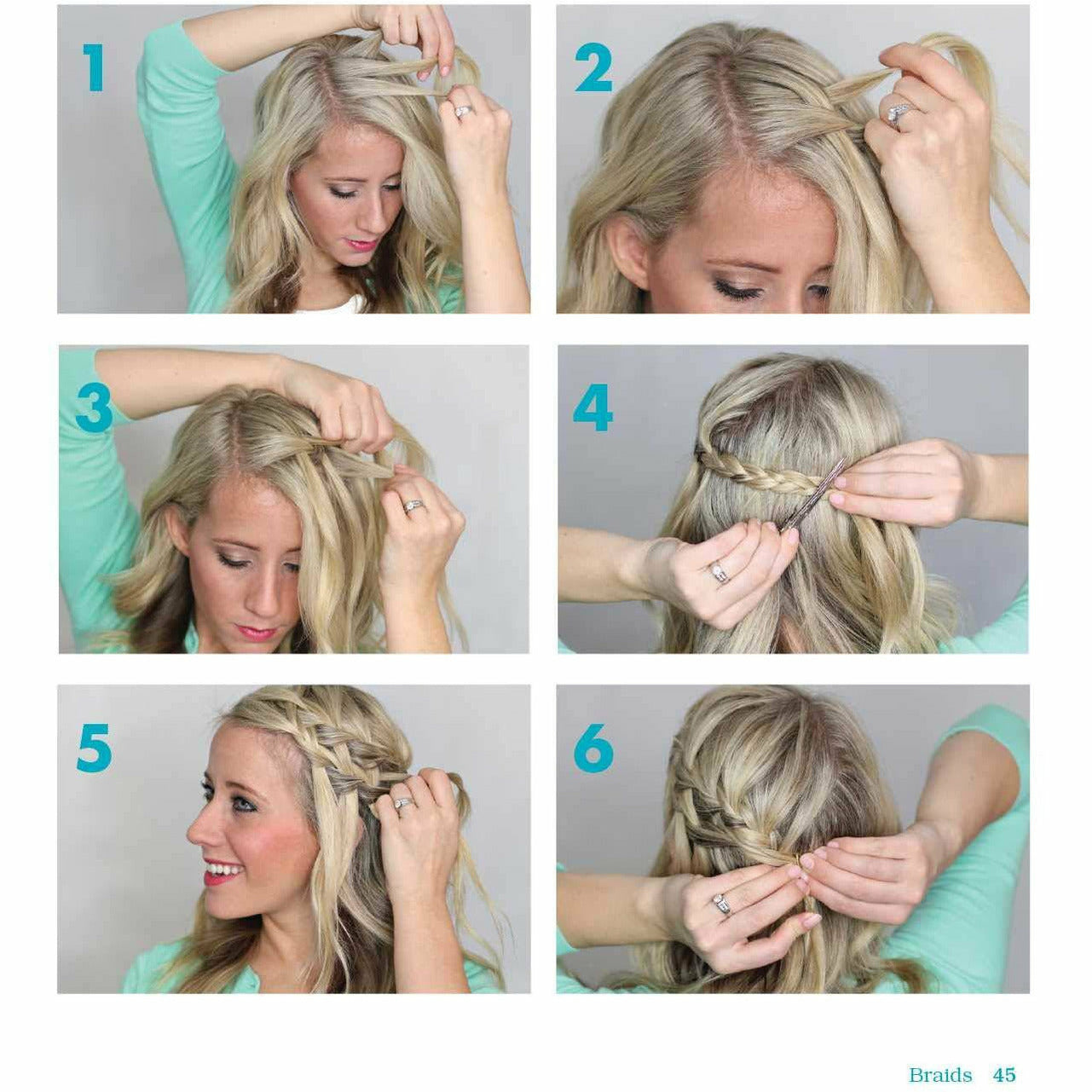 1

2

3

4

5

6

Braids 45