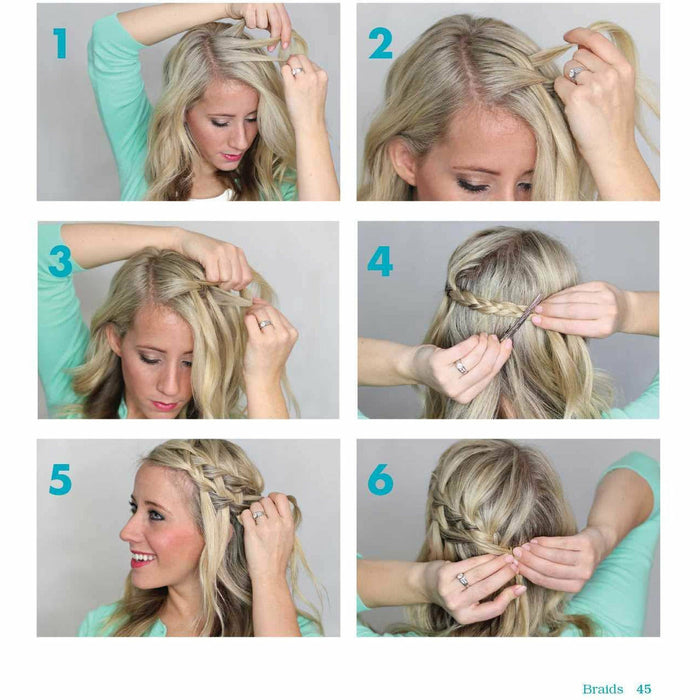 1

2

3

4

5

6

Braids 45