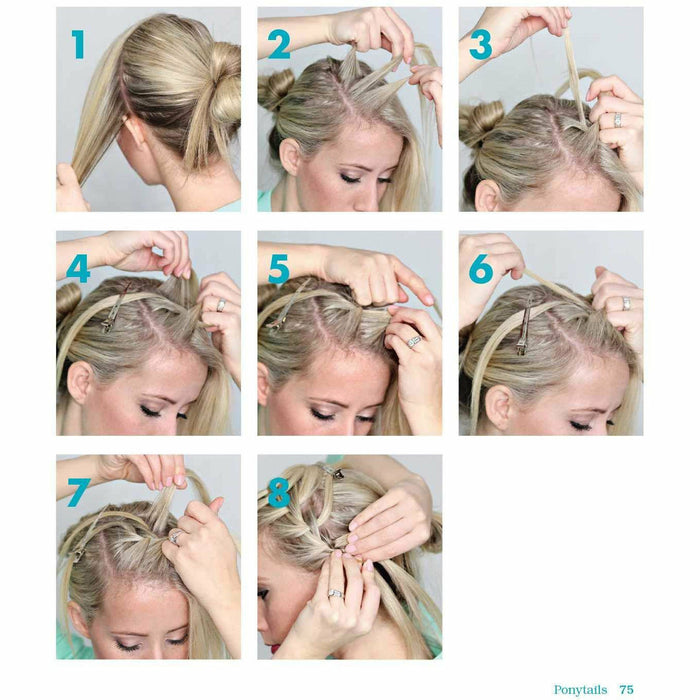 1

2

3

4

5

6

7

8

Ponytails 75