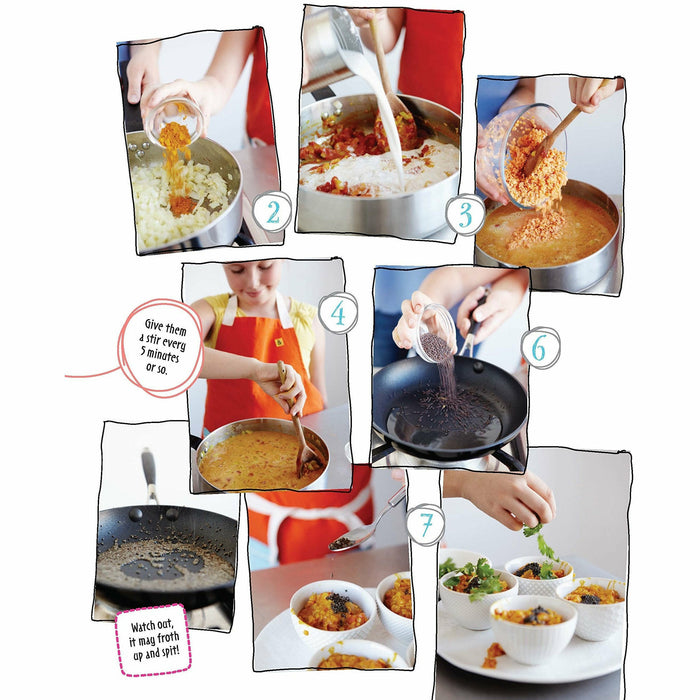 2

3

4

Give them a stir every 5 minutes or so.

6

7

Watch out, it may froth up and spit!